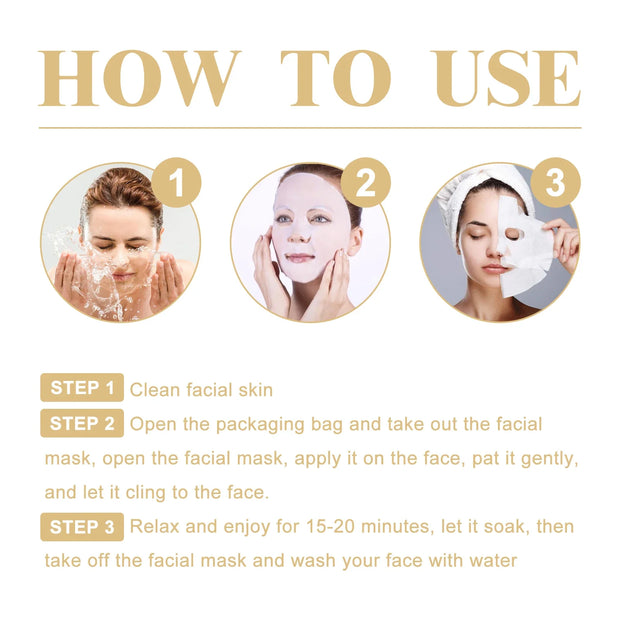 HOW TO USE

1

2

3

STEP 1 Clean facial skin

STEP 2 Open the packaging bag and take out the facial mask, open the facial mask, apply it on the face, pat it gently, and let it cling to the face.

STEP 3 Relax and enjoy for 15-20 minutes, let it soak, then take off the facial mask and wash your face with water